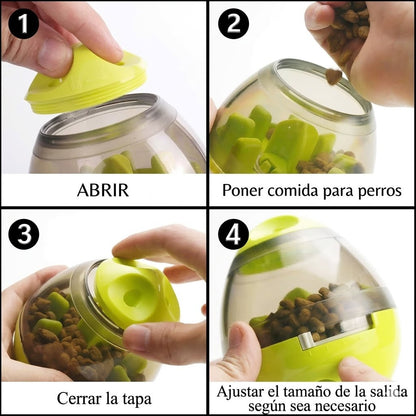 1

ABRIR

2

Poner comida para perros

3

Cerrar la tapa

4

Ajustar el tamaño de la salida según sea necesario