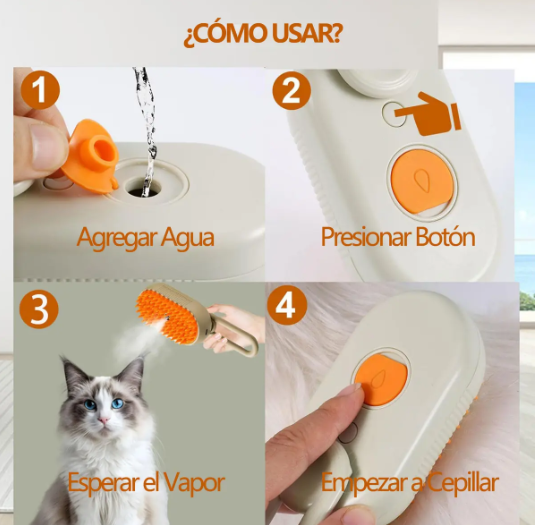 ¿CÓMO USAR?

1
Agregar Agua

2
Presionar Botón

3
Esperar el Vapor

4
Empezar a Cepillar